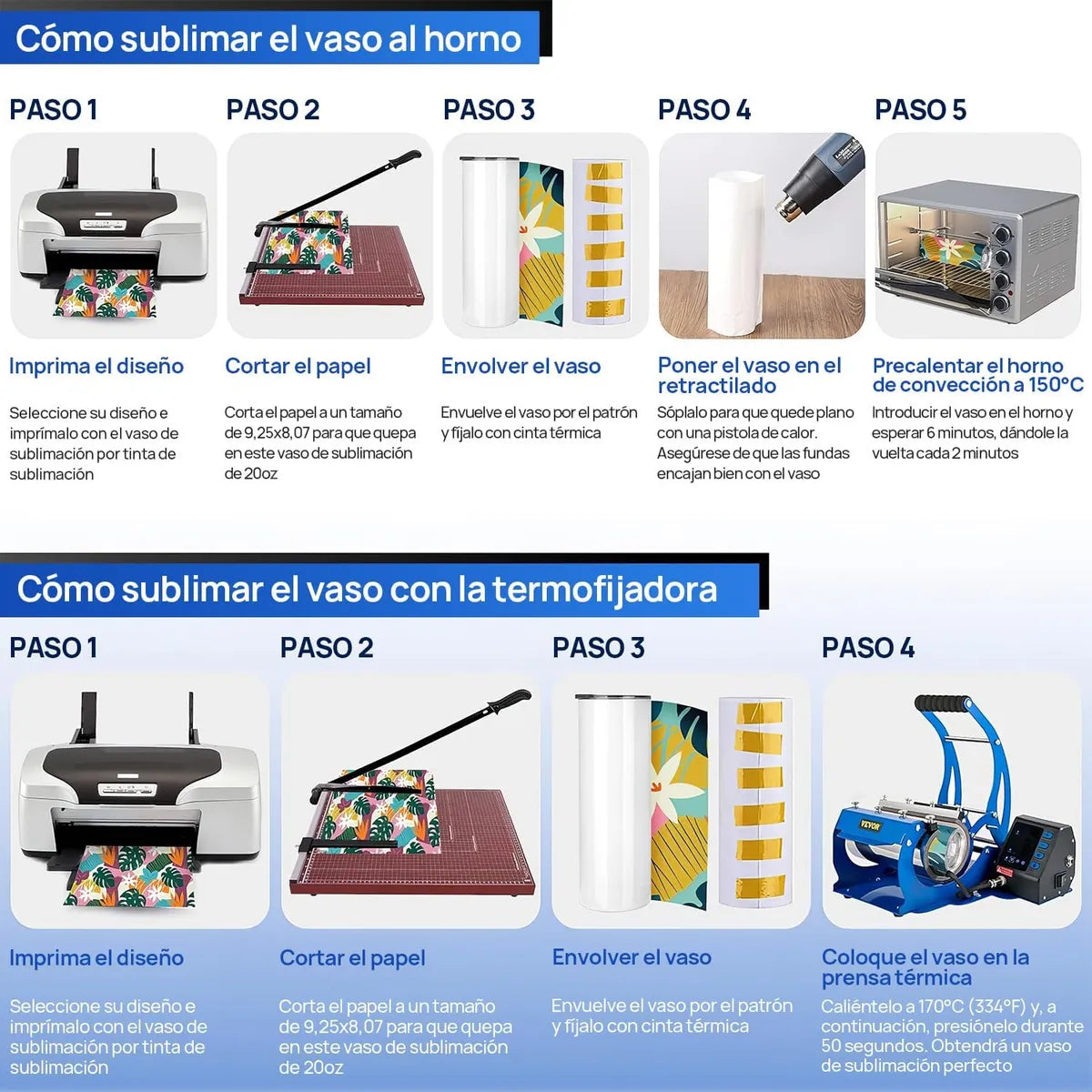 Cómo sublimar el vaso al horno

PASO 1

Imprima el diseño

Seleccione su diseño e imprímalo con el vaso de sublimación por tinta de sublimación

PASO 2

Cortar el papel

Corta el papel a un tamaño de 9,25x8,07 para que quepa en este vaso de sublimación de 20oz

PASO 3

Envolver el vaso

Envuelve el vaso por el patrón y fíjalo con cinta térmica

PASO 4

Poner el vaso en el retractilado

Sóplalo para que quede plano con una pistola de calor. Asegúrese de que las fundas encajan bien con el vaso

PASO 5

Precalentar el horno de convección a 150°C

Introducir el vaso en el horno y esperar 6 minutos, dándole la vuelta cada 2 minutos

Cómo sublimar el vaso con la termofijadora

PASO 1

Imprima el diseño

Seleccione su diseño e imprímalo con el vaso de sublimación por tinta de sublimación

PASO 2

Cortar el papel

Corta el papel a un tamaño de 9,25x8,07 para que quepa en este vaso de sublimación de 20oz

PASO 3

Envolver el vaso

Envuelve el vaso por el patrón y fíjalo con cinta térmica

PASO 4

VEVOR

Coloque el vaso en la prensa térmica

Caliéntelo a 170°C (334°F) y, a continuación, presiónelo durante 50 segundos. Obtendrá un vaso de sublimación perfecto