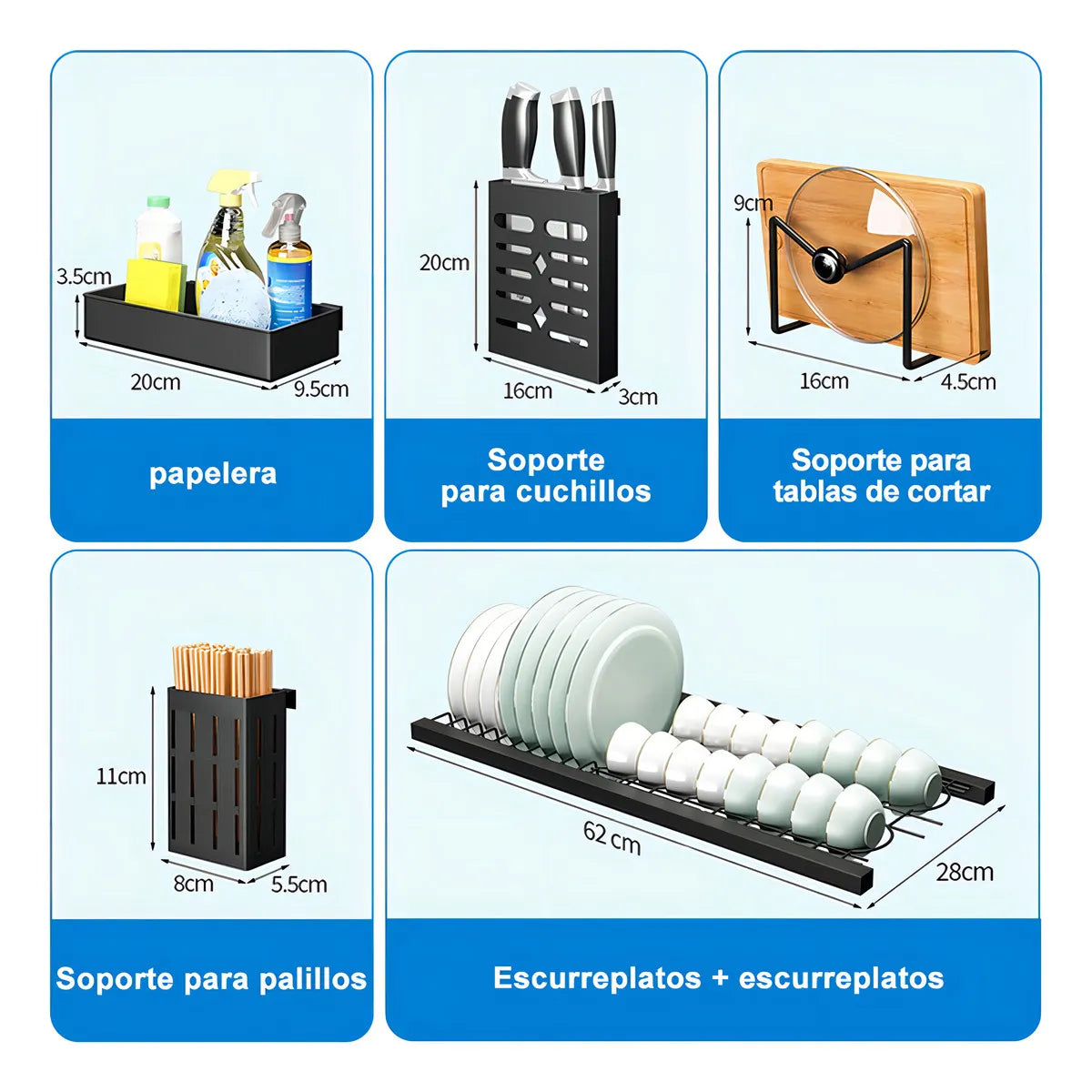 3.5cm
20cm
9.5cm
papelera

20cm
16cm
3cm
Soporte para cuchillos

9cm
16cm
4.5cm
Soporte para tablas de cortar

11cm
8cm
5.5cm
Soporte para palillos

62 cm
28cm
Escurreplatos + escurreplatos