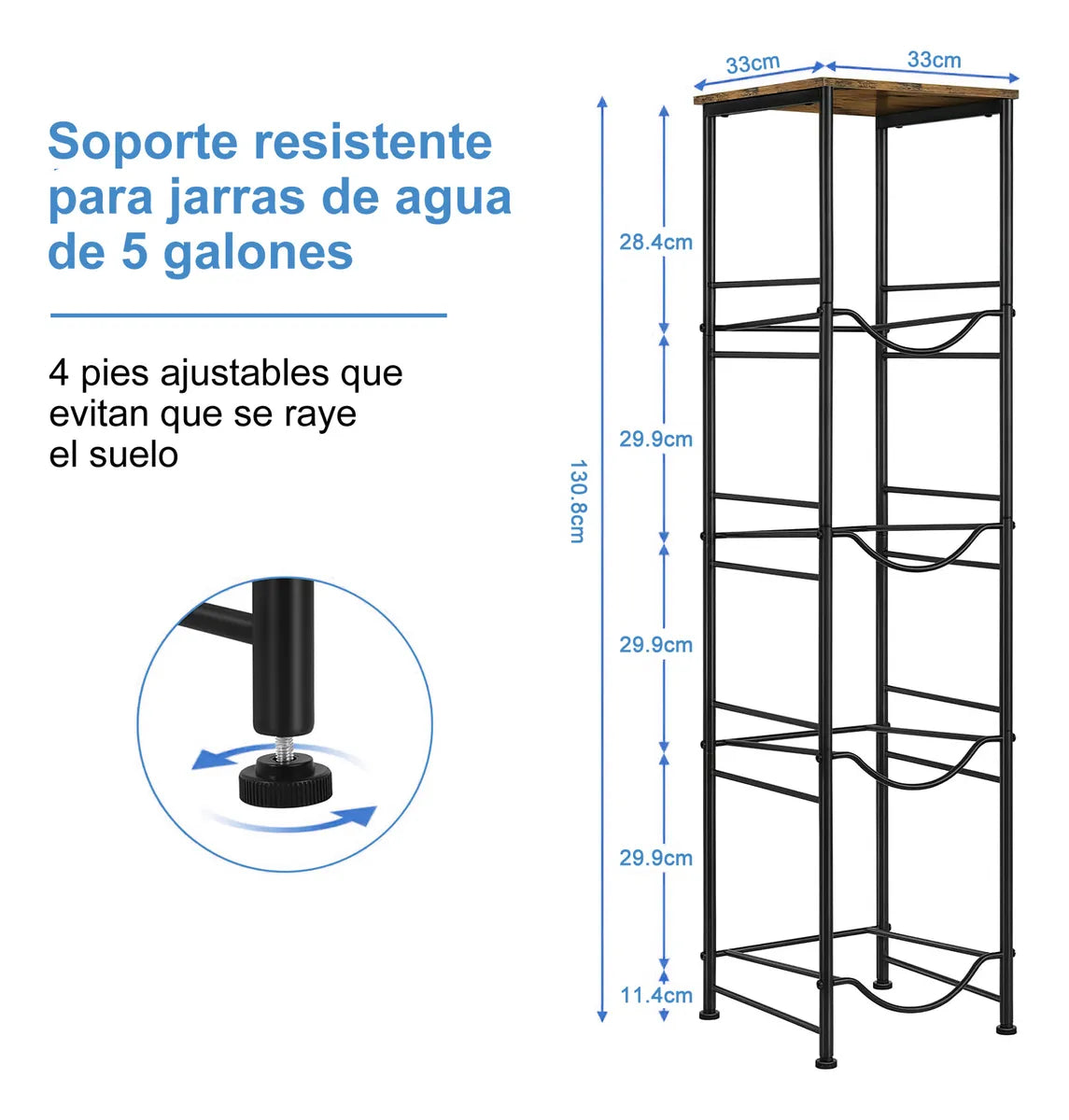 Soporte resistente para jarras de agua de 5 galones

4 pies ajustables que evitan que se raye el suelo

33cm
33cm
130.8cm
28.4cm
29.9cm
29.9cm
29.9cm
11.4cm