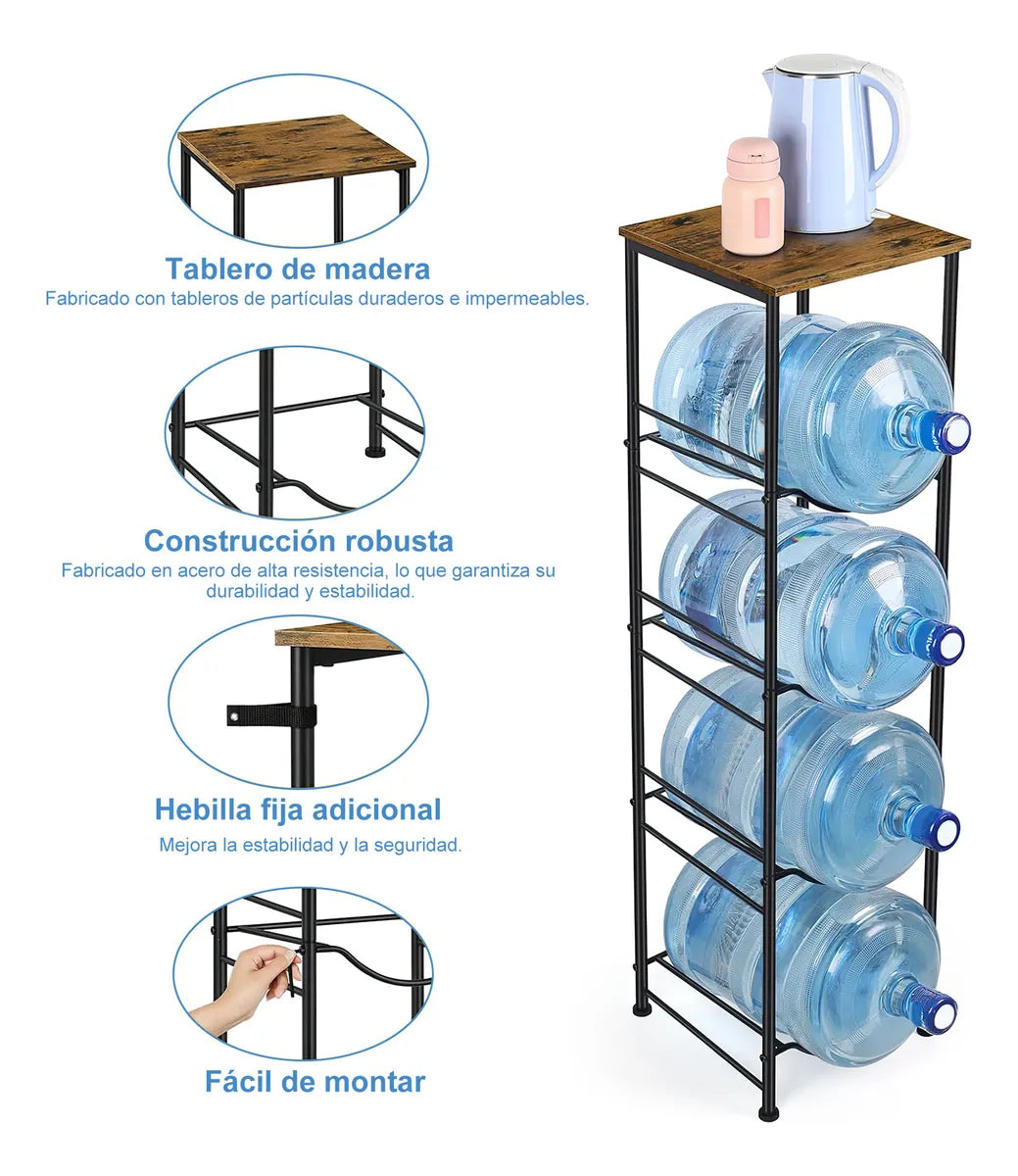 Tablero de madera
Fabricado con tableros de partículas duraderos e impermeables.

Construcción robusta
Fabricado en acero de alta resistencia, lo que garantiza su durabilidad y estabilidad.

Hebilla fija adicional
Mejora la estabilidad y la seguridad.

Fácil de montar