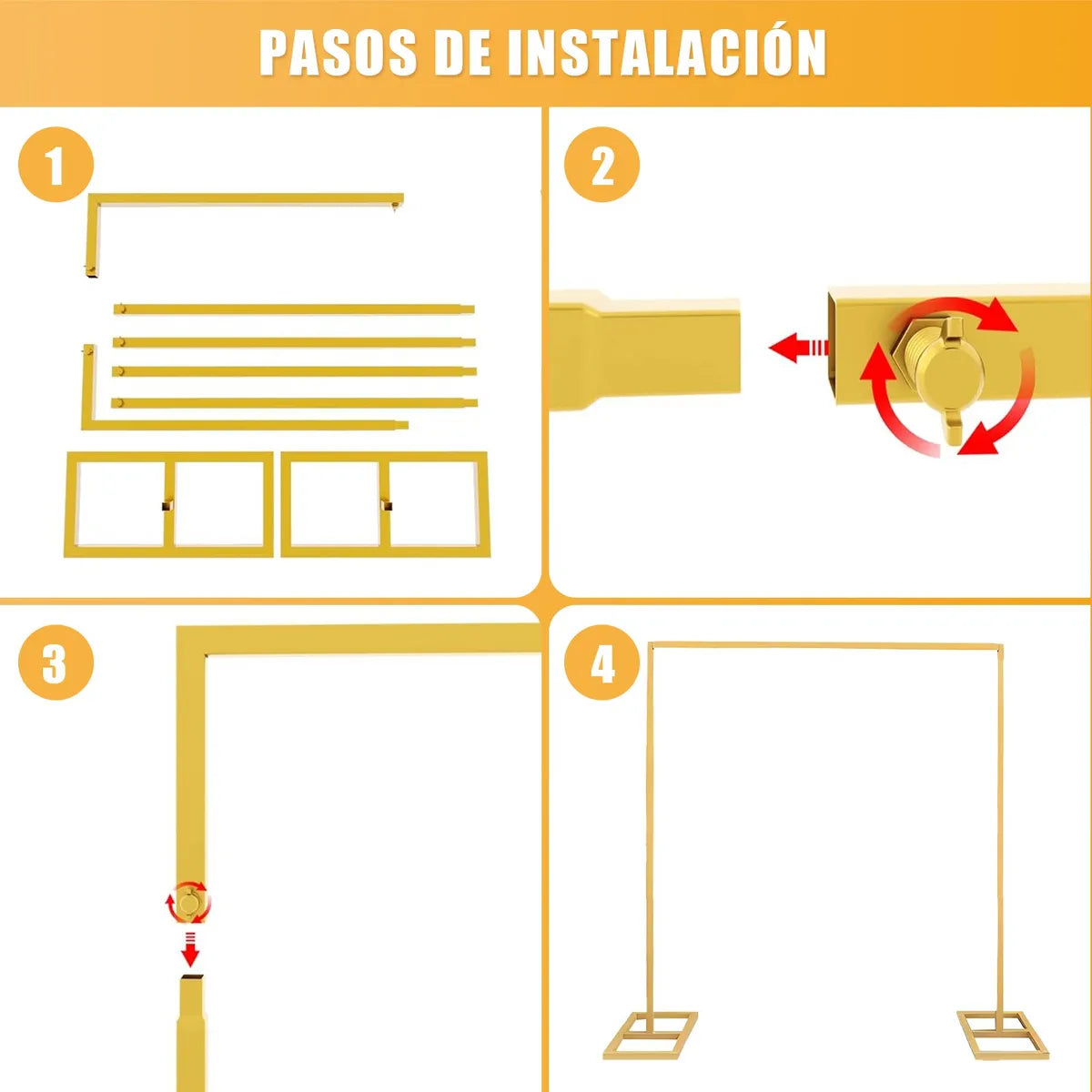 PASOS DE INSTALACIÓN

1

2

3

4