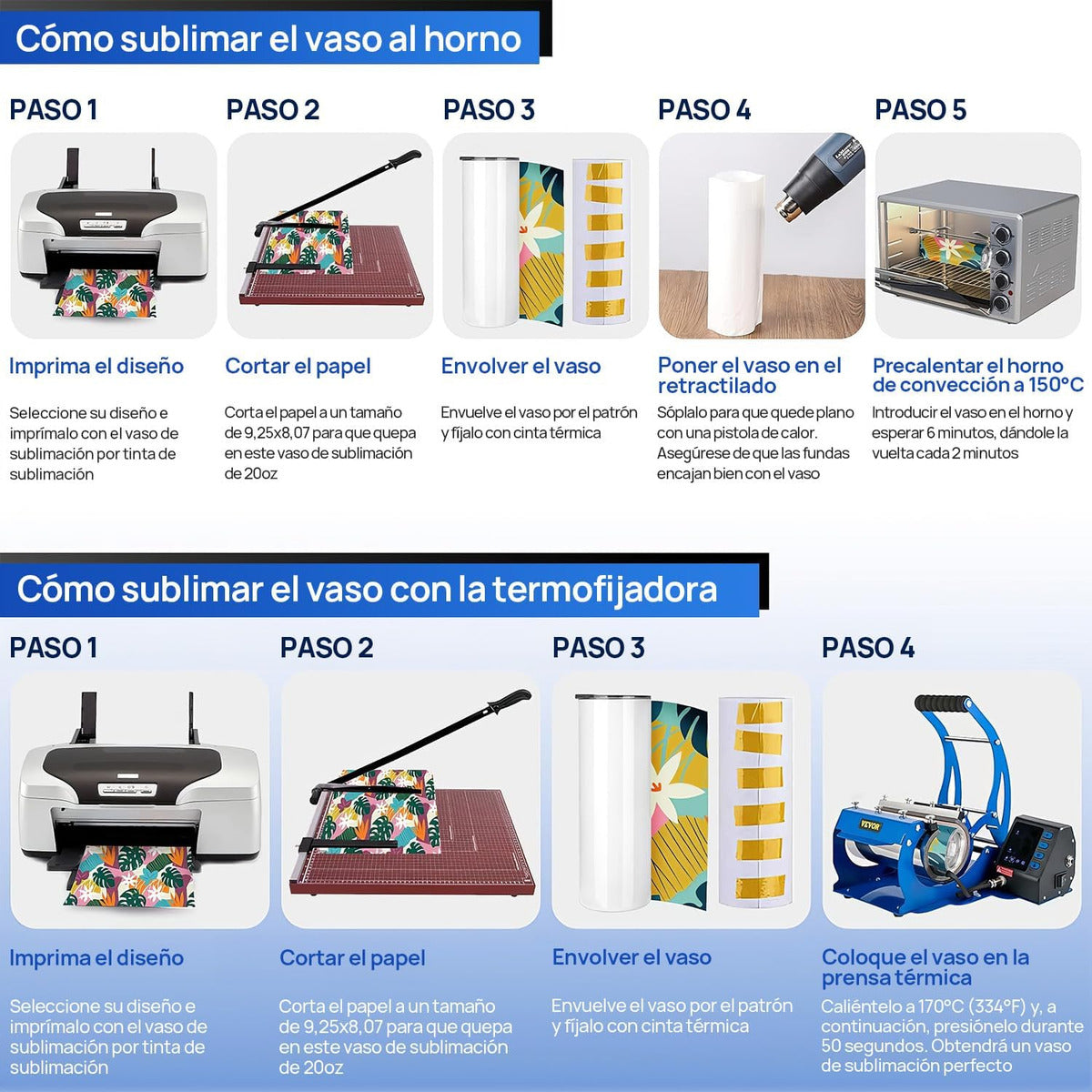 Cómo sublimar el vaso al horno

PASO 1

Imprima el diseño

Seleccione su diseño e imprímalo con el vaso de sublimación por tinta de sublimación

PASO 2

Cortar el papel

Corta el papel a un tamaño de 9,25x8,07 para que quepa en este vaso de sublimación de 20oz

PASO 3

Envolver el vaso

Envuelve el vaso por el patrón y fíjalo con cinta térmica

PASO 4

Poner el vaso en el retractilado

Sóplalo para que quede plano con una pistola de calor. Asegúrese de que las fundas encajan bien con el vaso

PASO 5

Precalentar el horno de convección a 150°C

Introducir el vaso en el horno y esperar 6 minutos, dándole la vuelta cada 2 minutos

Cómo sublimar el vaso con la termofijadora

PASO 1

Imprima el diseño

Seleccione su diseño e imprímalo con el vaso de sublimación por tinta de sublimación

PASO 2

Cortar el papel

Corta el papel a un tamaño de 9,25x8,07 para que quepa en este vaso de sublimación de 20oz

PASO 3

Envolver el vaso

Envuelve el vaso por el patrón y fíjalo con cinta térmica

PASO 4

VEVOR

Coloque el vaso en la prensa térmica

Caliéntelo a 170°C (334°F) y, a continuación, presiónelo durante 50 segundos. Obtendrá un vaso de sublimación perfecto