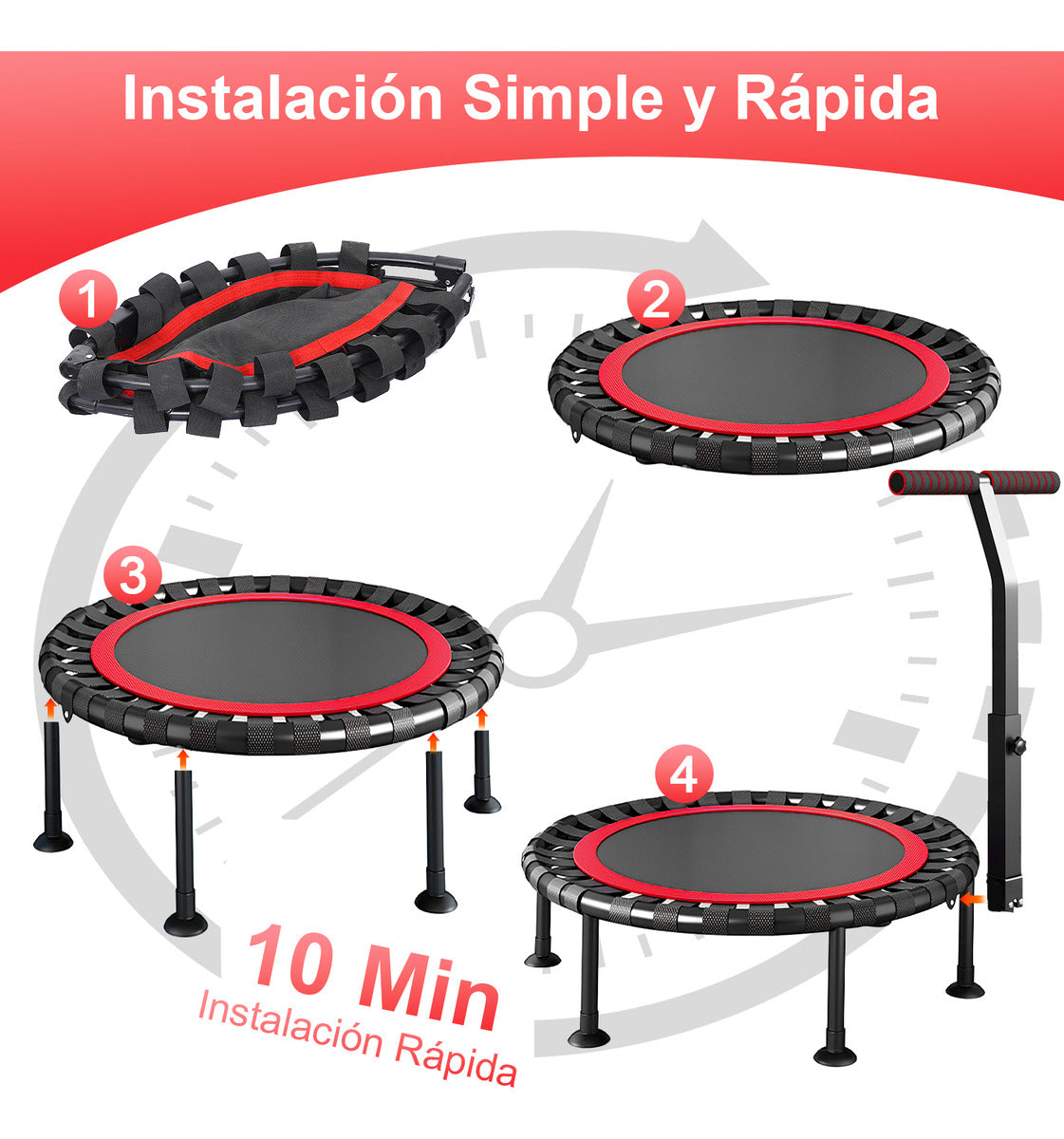 Instalación Simple y Rápida

1

2

3

4

10 Min
Instalación Rápida