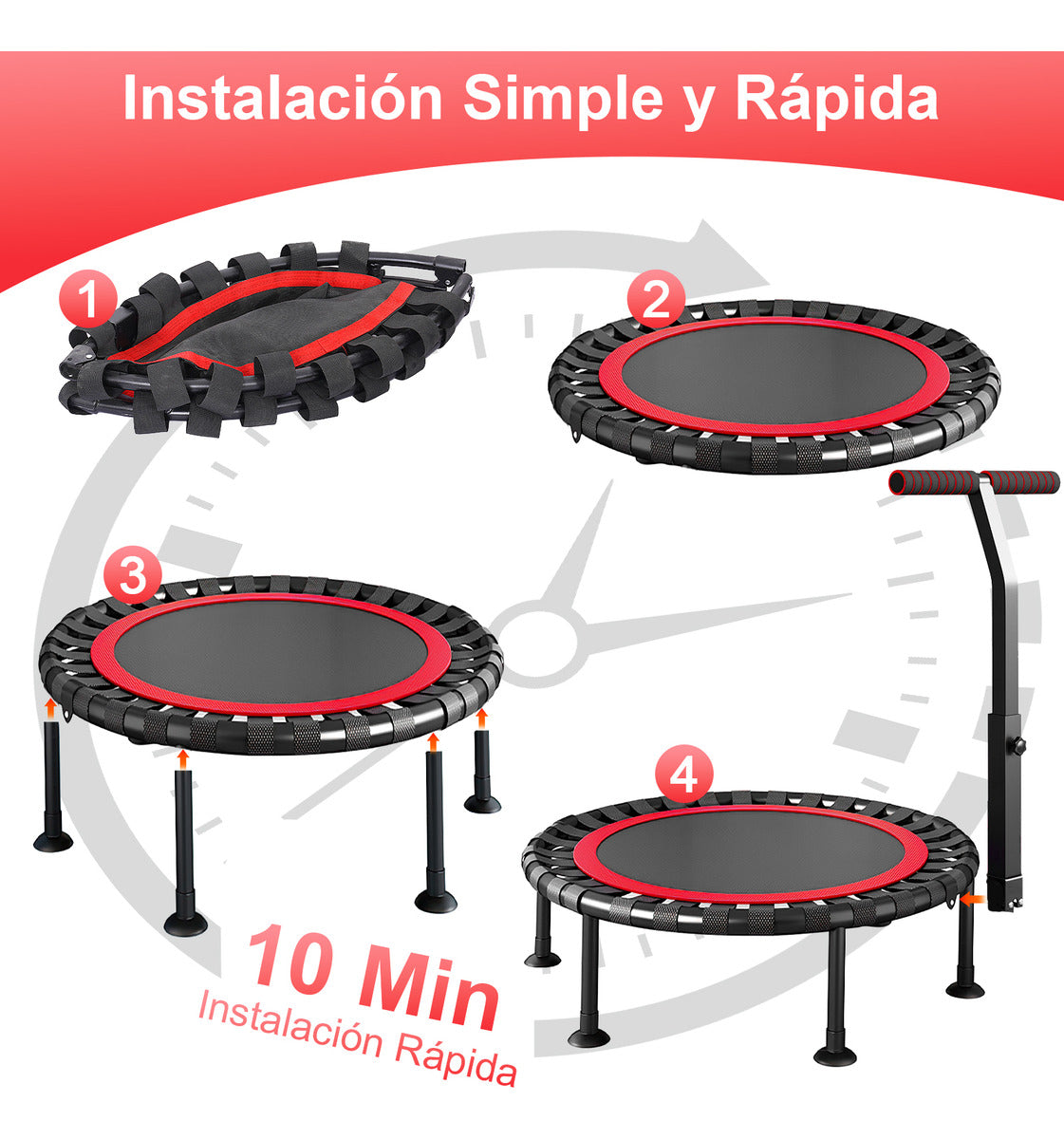 Instalación Simple y Rápida

1

2

3

4

10 Min
Instalación Rápida