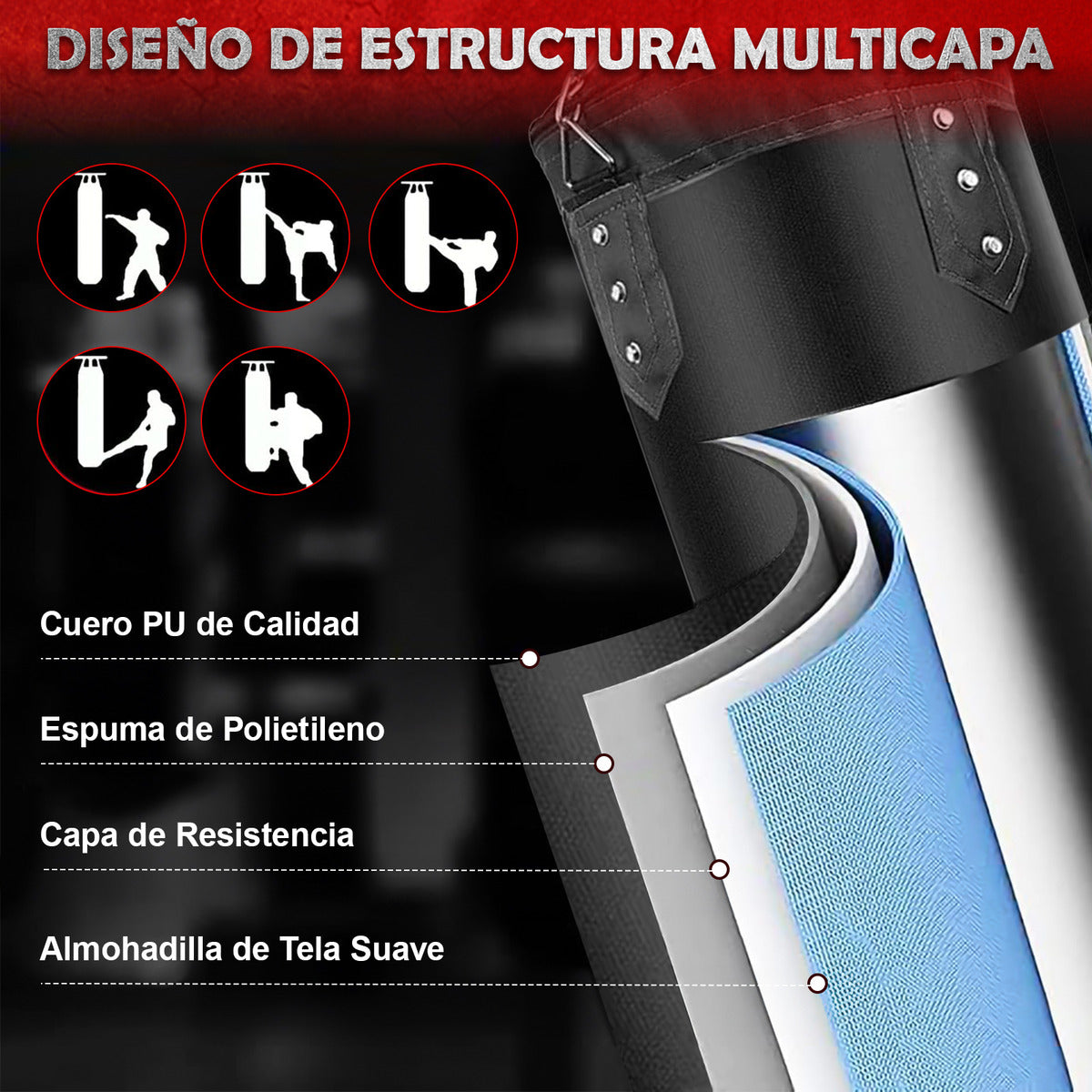 DISEÑO DE ESTRUCTURA MULTICAPA

Cuero PU de Calidad

Espuma de Polietileno

Capa de Resistencia

Almohadilla de Tela Suave