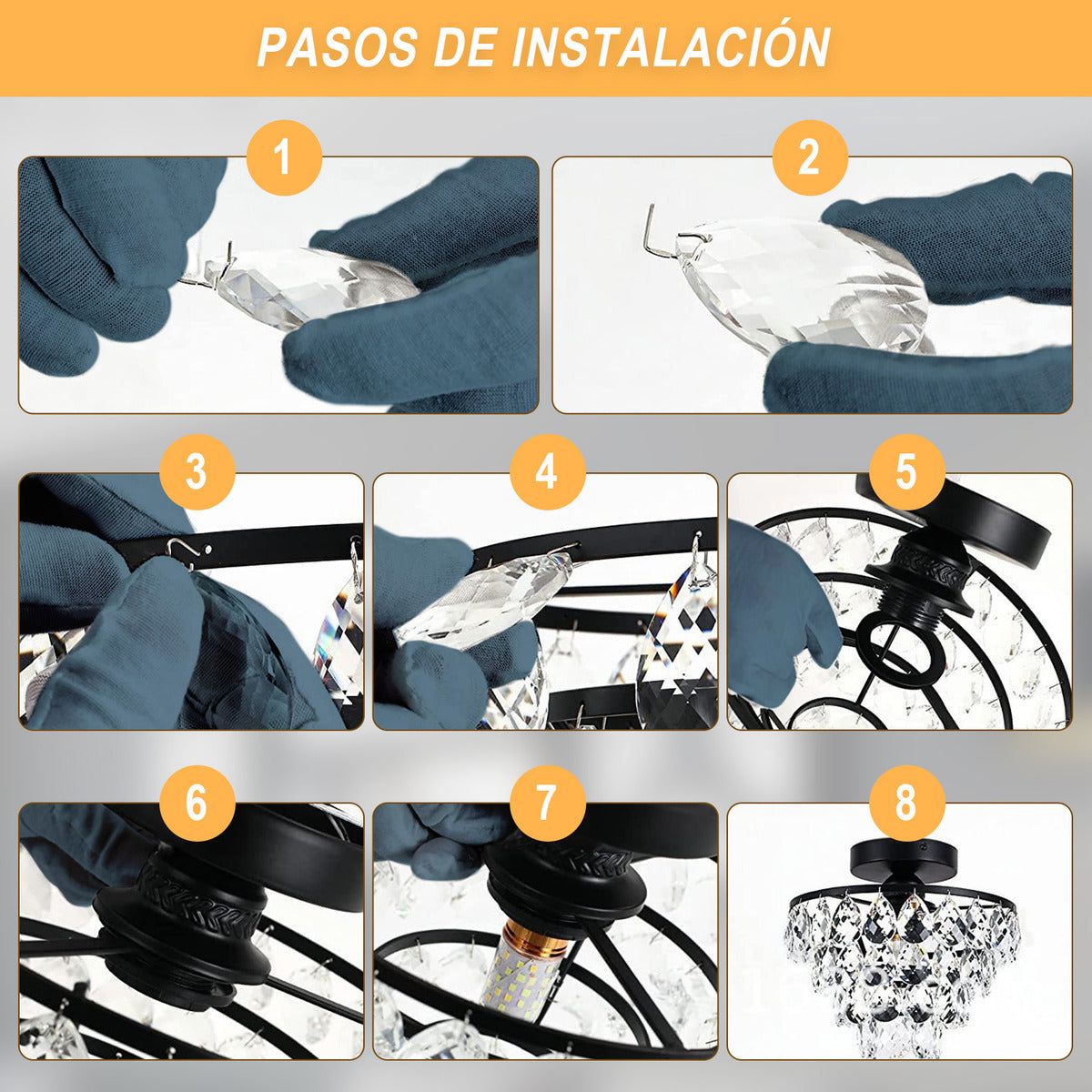 PASOS DE INSTALACIÓN

1

2

3

4

5

6

7

8