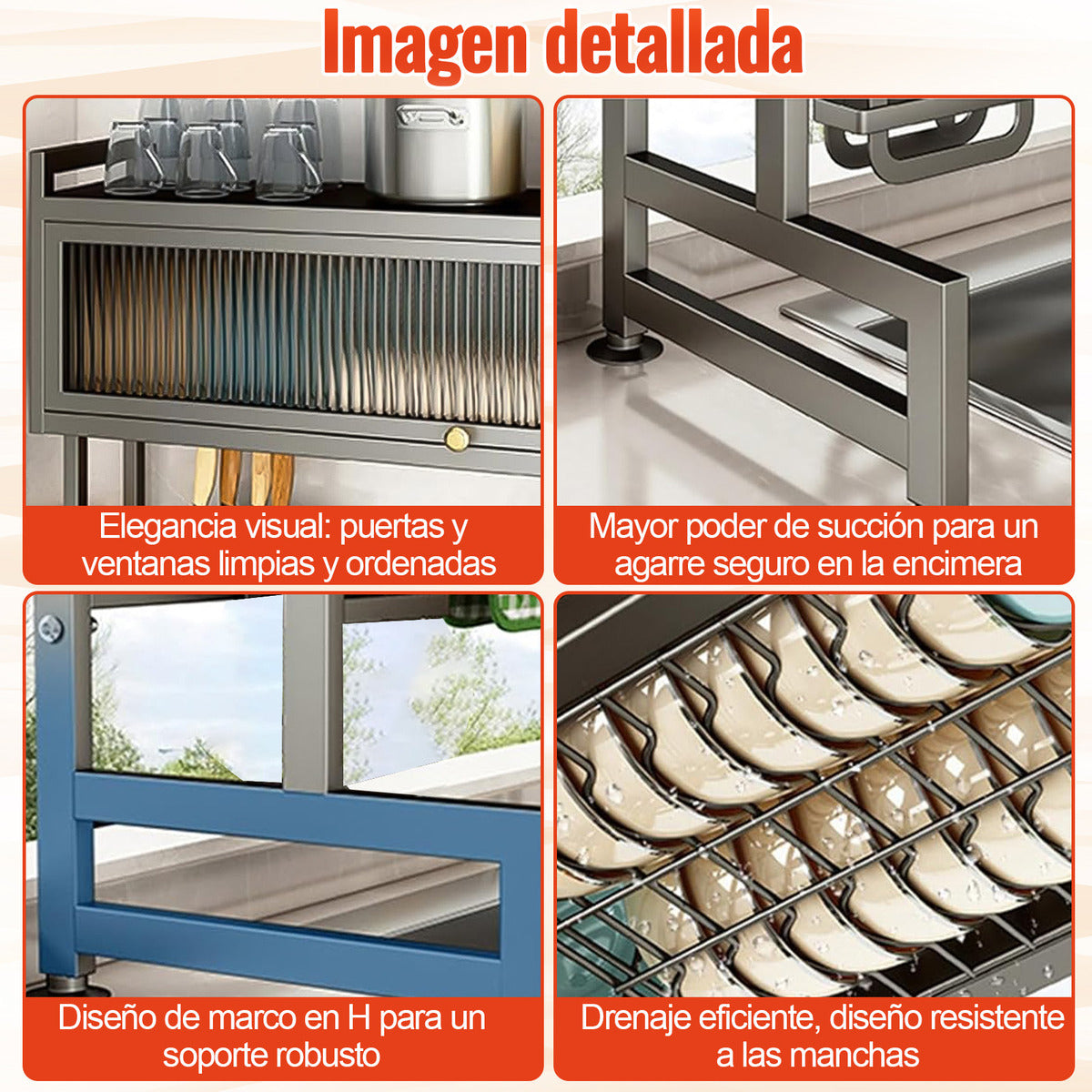 Imagen detallada

Elegancia visual: puertas y ventanas limpias y ordenadas

Mayor poder de succión para un agarre seguro en la encimera

Diseño de marco en H para un soporte robusto

Drenaje eficiente, diseño resistente a las manchas