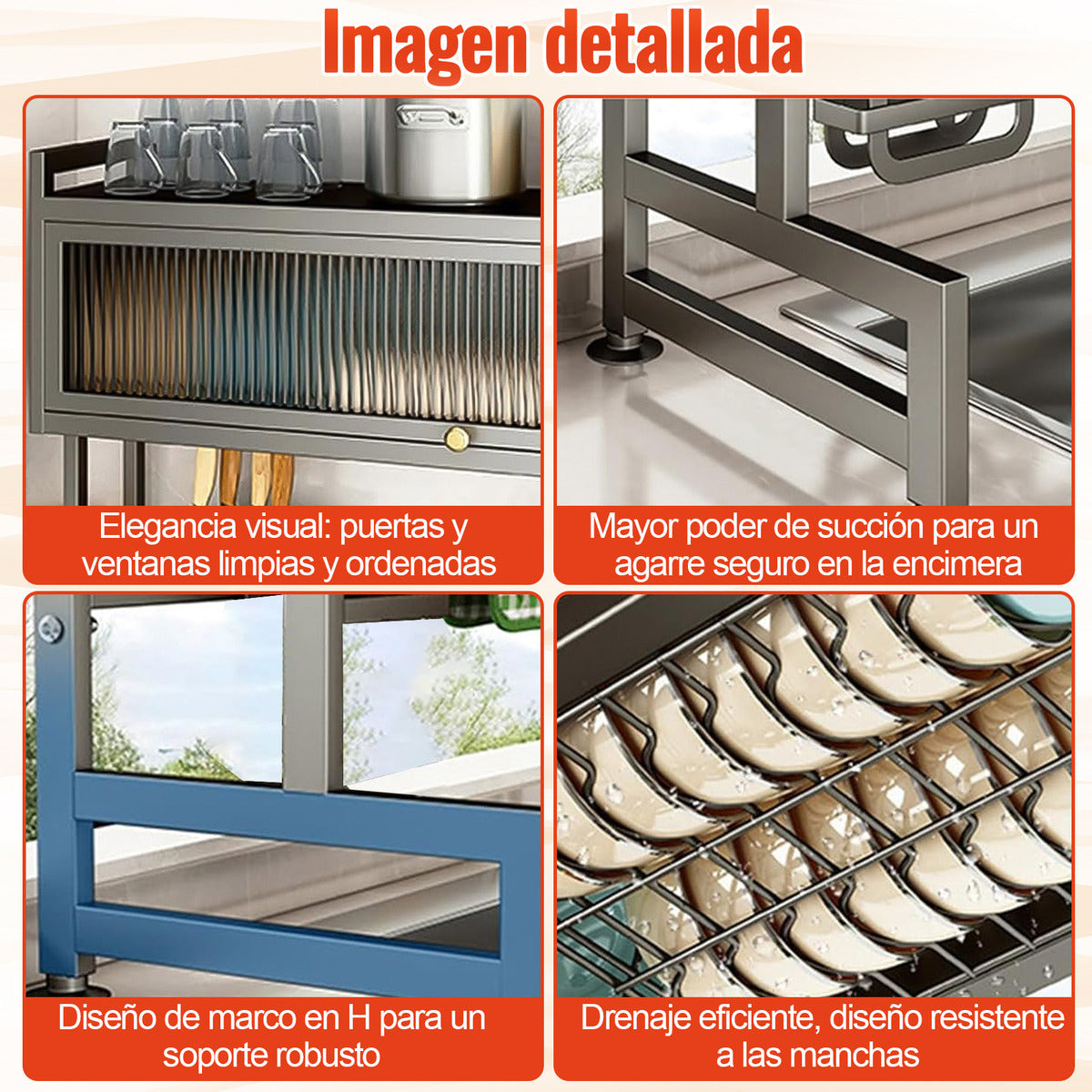 Imagen detallada

Elegancia visual: puertas y ventanas limpias y ordenadas

Mayor poder de succión para un agarre seguro en la encimera

Diseño de marco en H para un soporte robusto

Drenaje eficiente, diseño resistente a las manchas