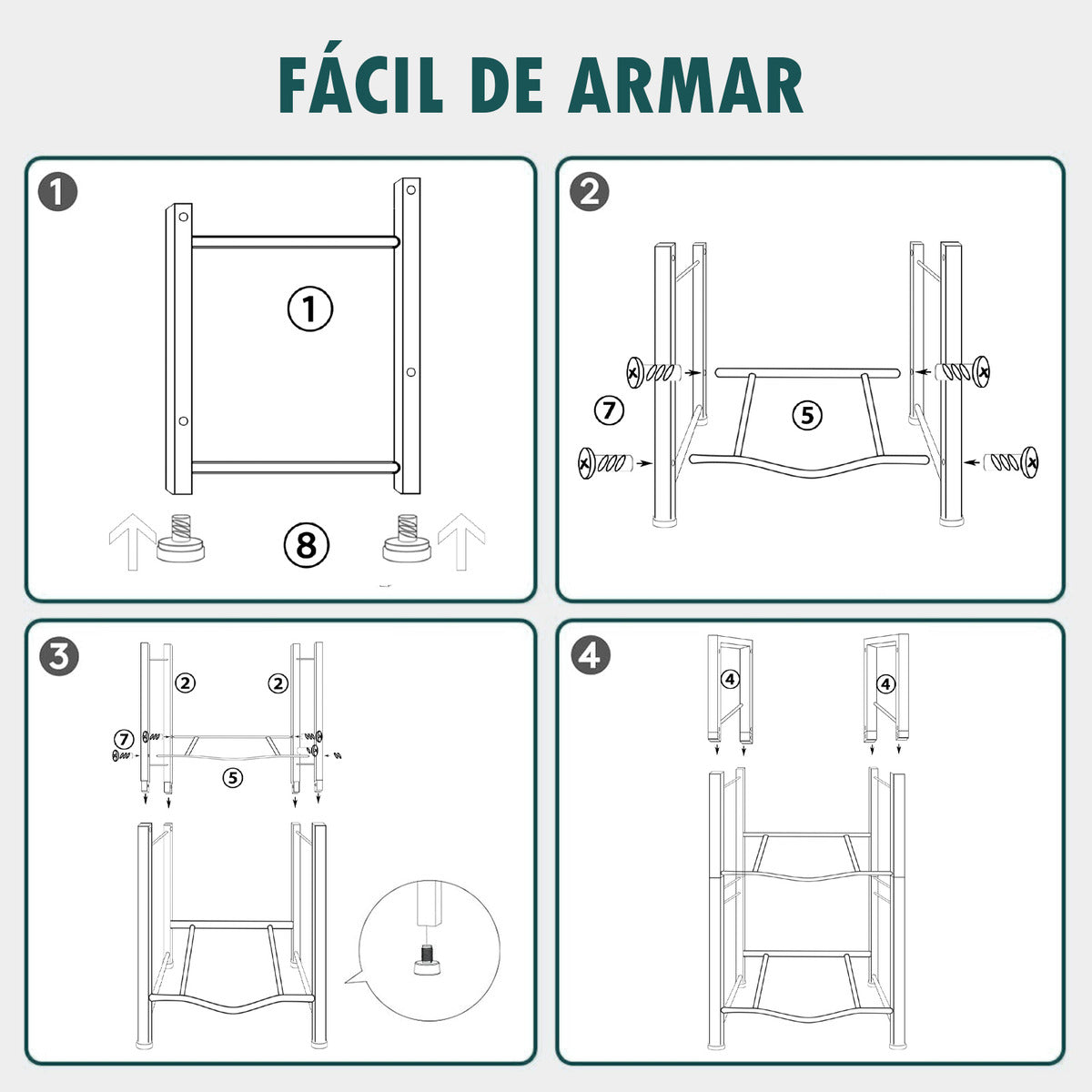 FÁCIL DE ARMAR

1

1

8

2

7

5

3

2

2

7

5

4

4

4