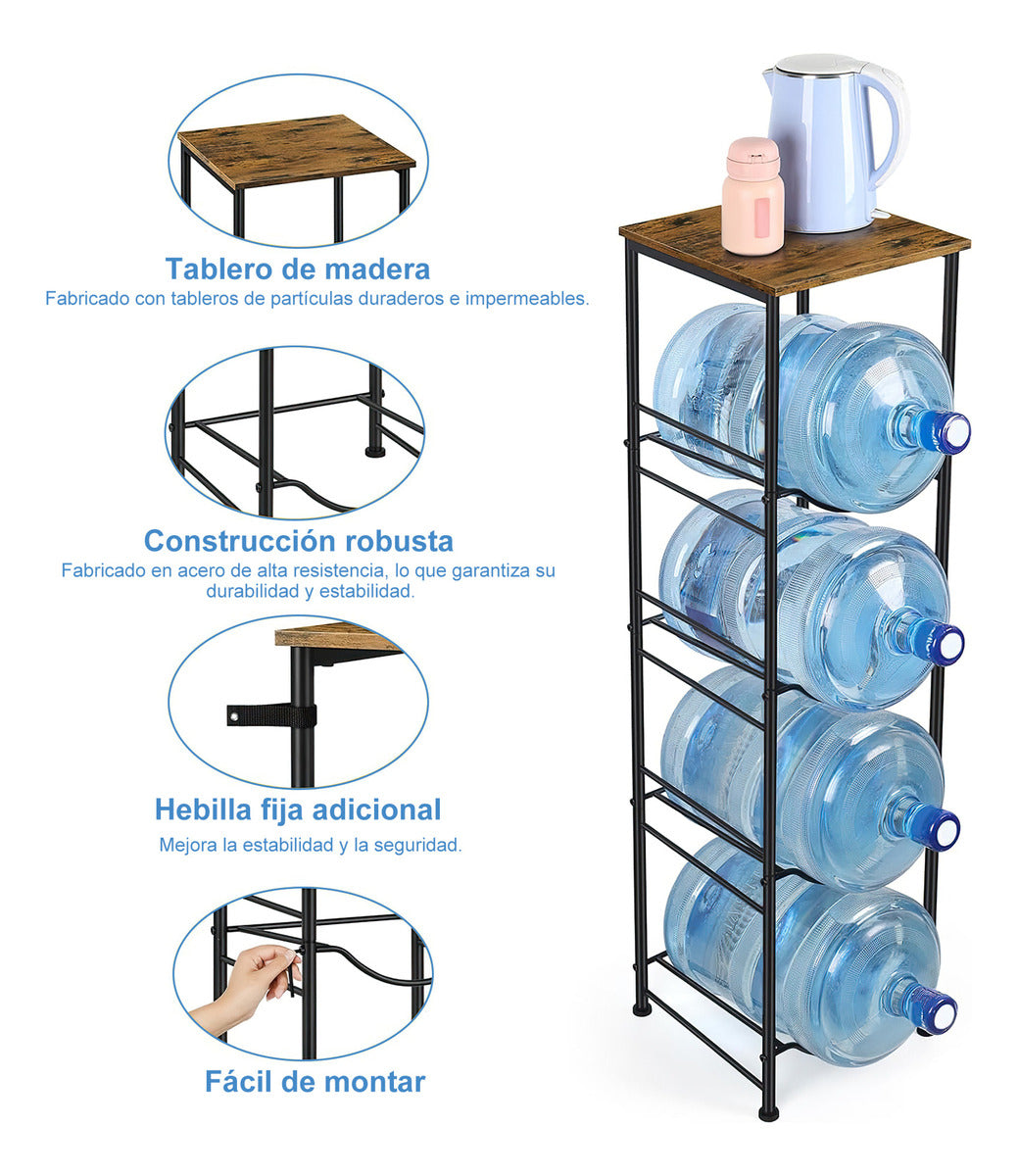 Tablero de madera
Fabricado con tableros de partículas duraderos e impermeables.

Construcción robusta
Fabricado en acero de alta resistencia, lo que garantiza su durabilidad y estabilidad.

Hebilla fija adicional
Mejora la estabilidad y la seguridad.

Fácil de montar