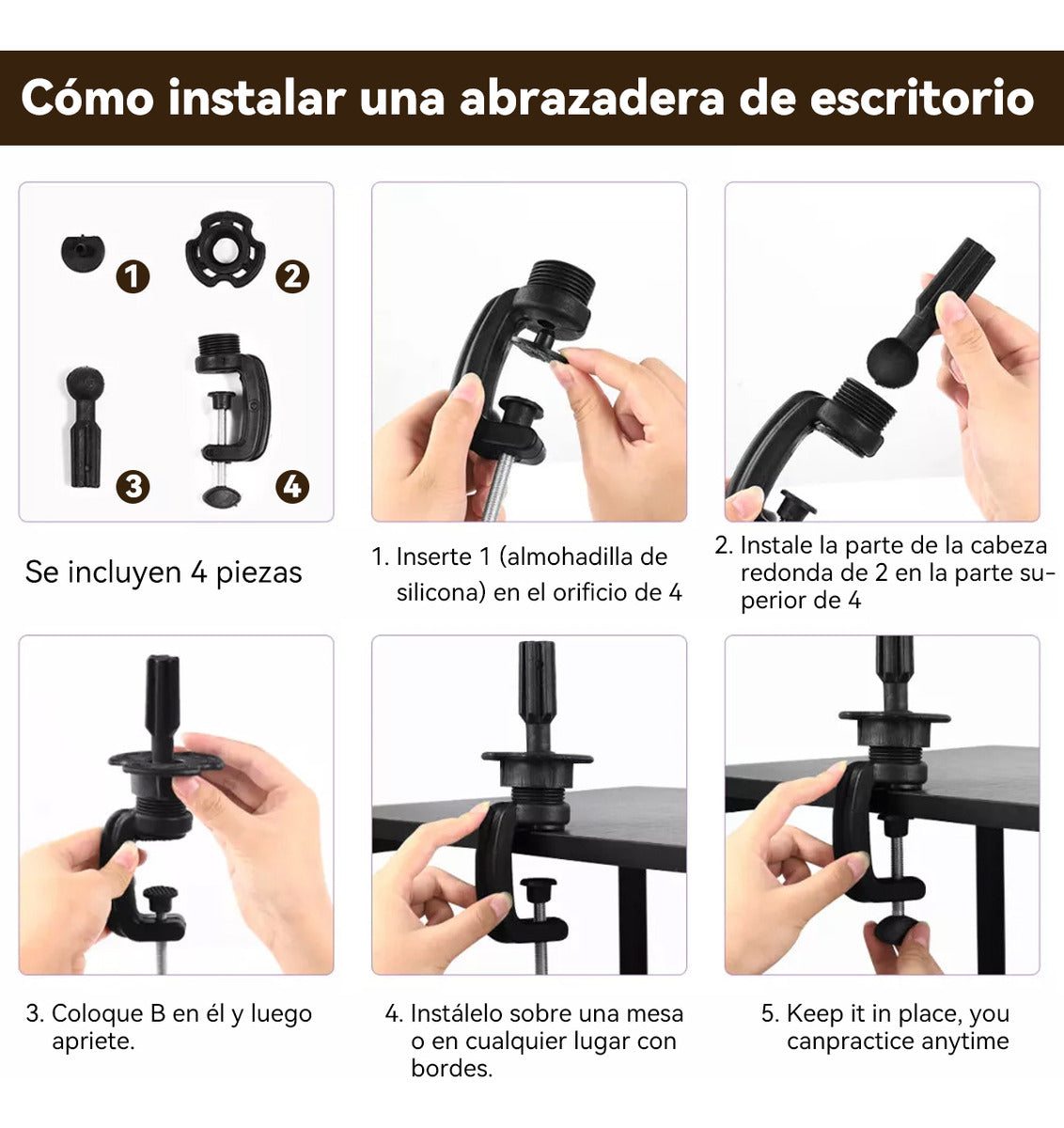 Cómo instalar una abrazadera de escritorio

1

2

3

4

Se incluyen 4 piezas

1. Inserte 1 (almohadilla de silicona) en el orificio de 4

2. Instale la parte de la cabeza redonda de 2 en la parte superior de 4

3. Coloque B en él y luego apriete.

4. Instálelo sobre una mesa o en cualquier lugar con bordes.

5. Keep it in place, you canpractice anytime