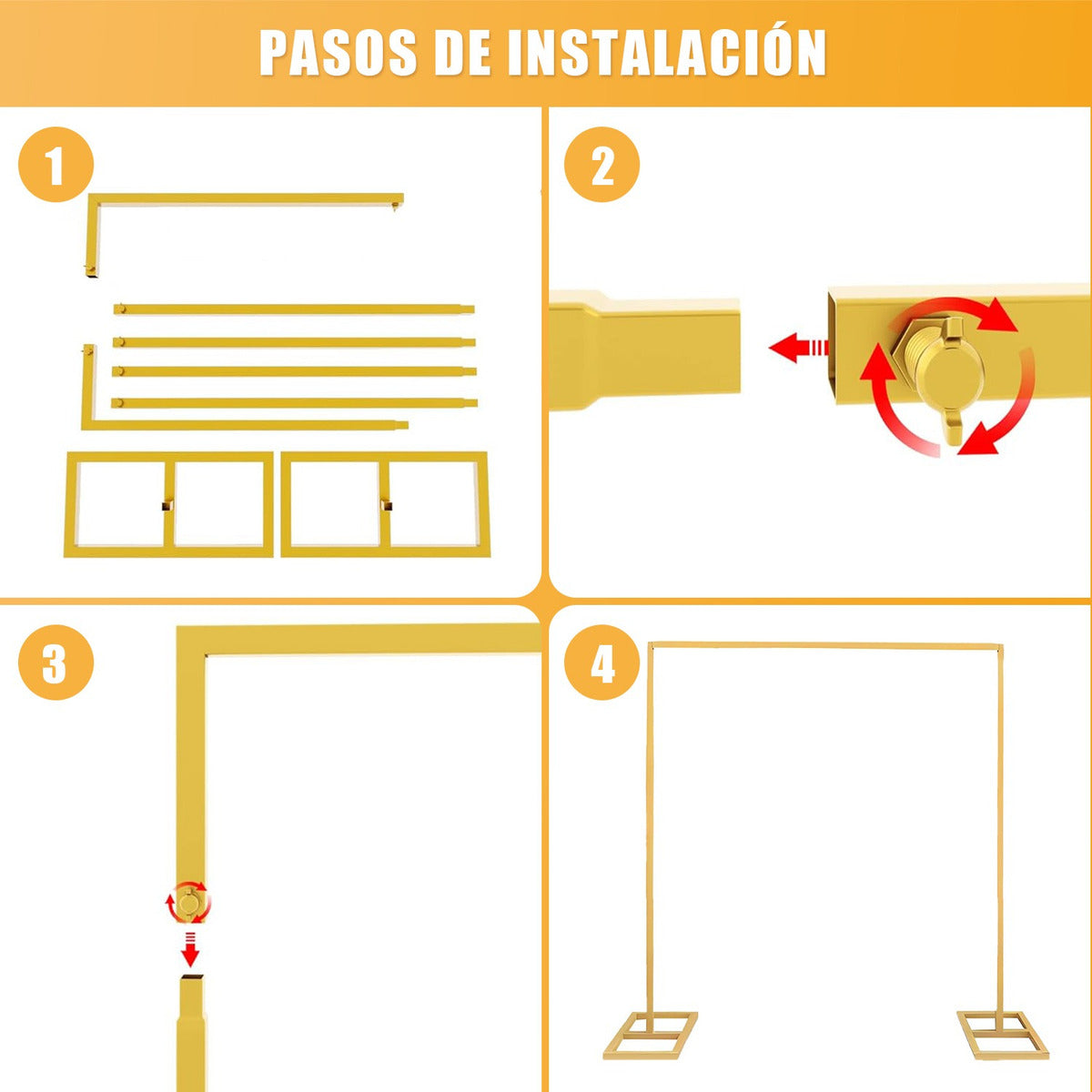 PASOS DE INSTALACIÓN

1

2

3

4